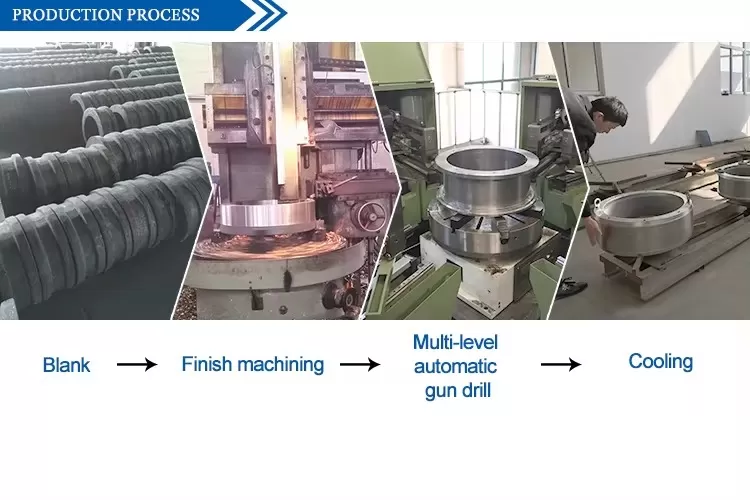 PRODUCTION PROCESS

Blank → Finish machining → Multi-level automatic gun drill → Cooling