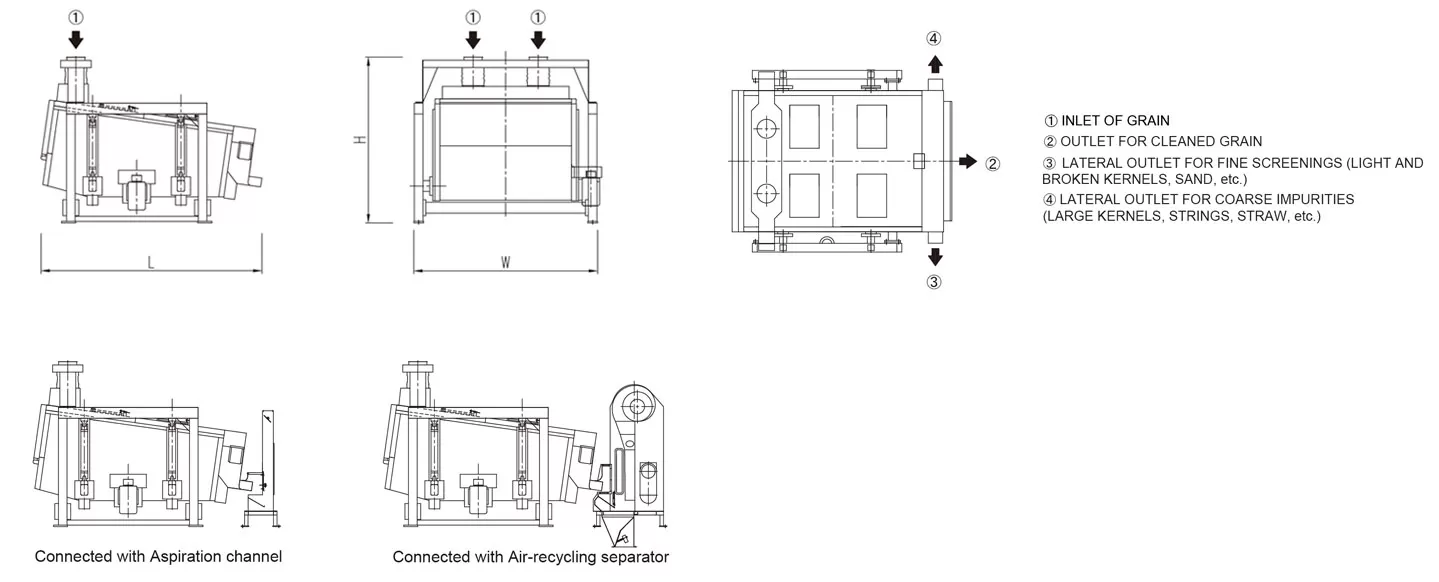 ①

L

① ①

H

W

④

② 

③

① INLET OF GRAIN
② OUTLET FOR CLEANED GRAIN
③ LATERAL OUTLET FOR FINE SCREENINGS (LIGHT AND BROKEN KERNELS, SAND, etc.)
④ LATERAL OUTLET FOR COARSE IMPURITIES (LARGE KERNELS, STRINGS, STRAW, etc.)

Connected with Aspiration channel

Connected with Air-recycling separator